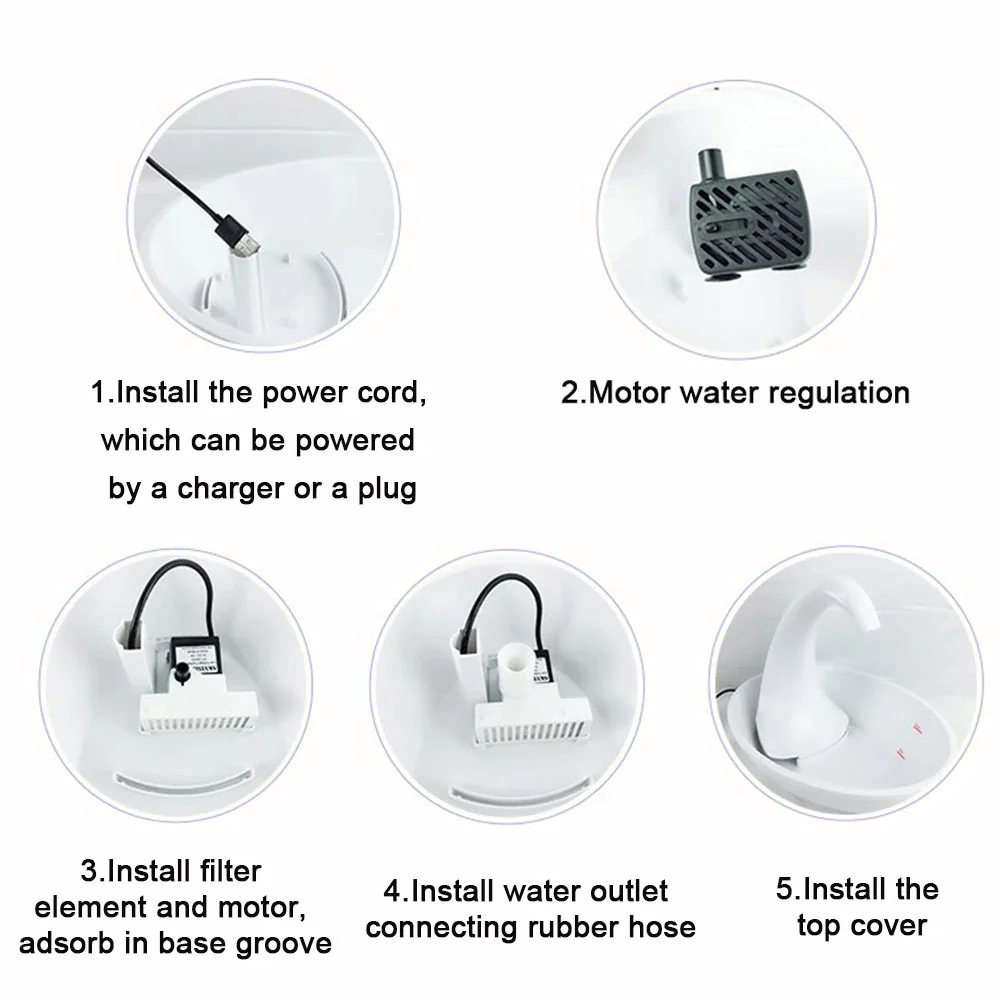 1.Install the power cord, which can be powered by a charger or a plug

2.Motor water regulation

3.Install filter element and motor, adsorb in base groove

4.Install water outlet connecting rubber hose

5.Install the top cover